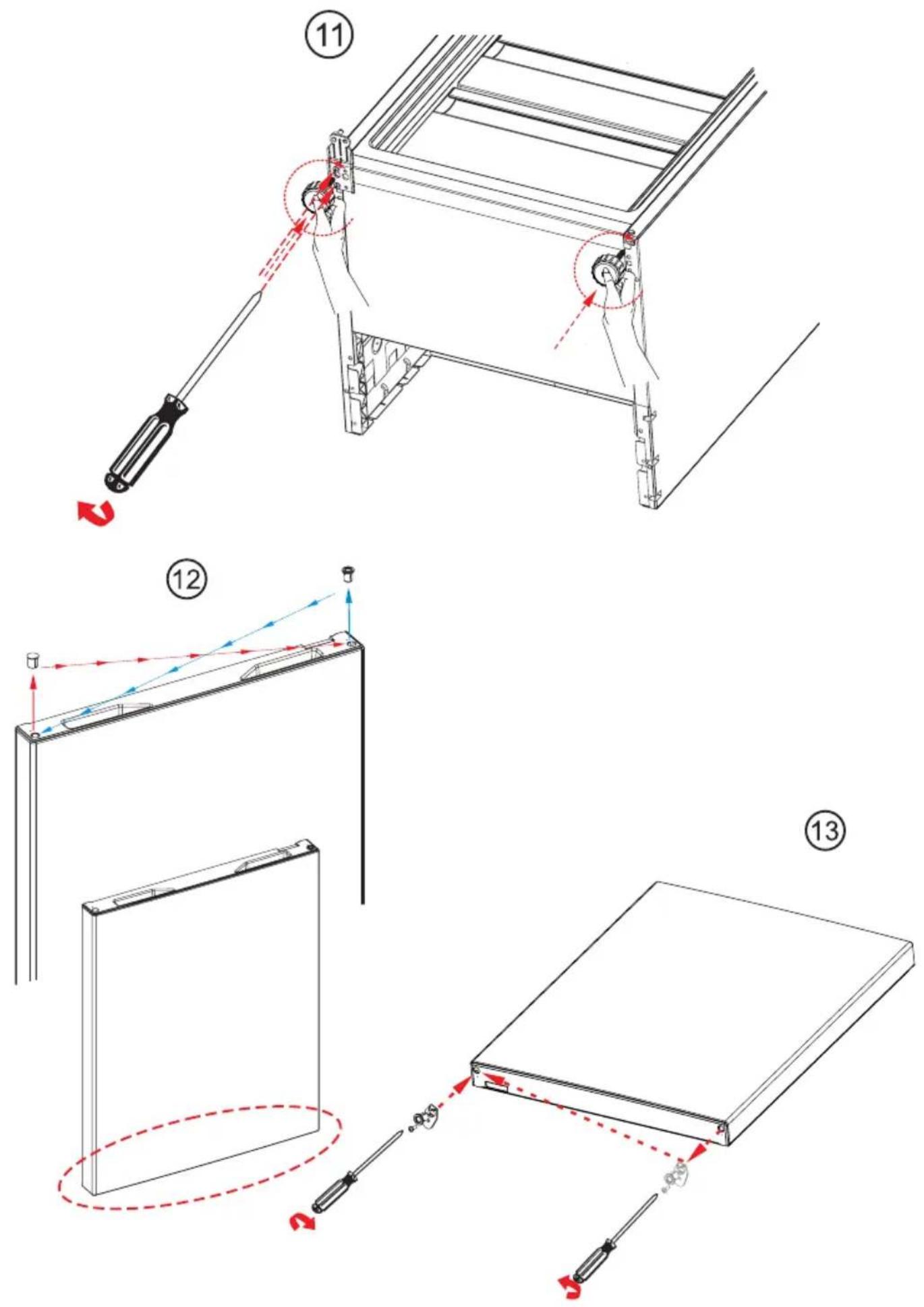 11

12

13