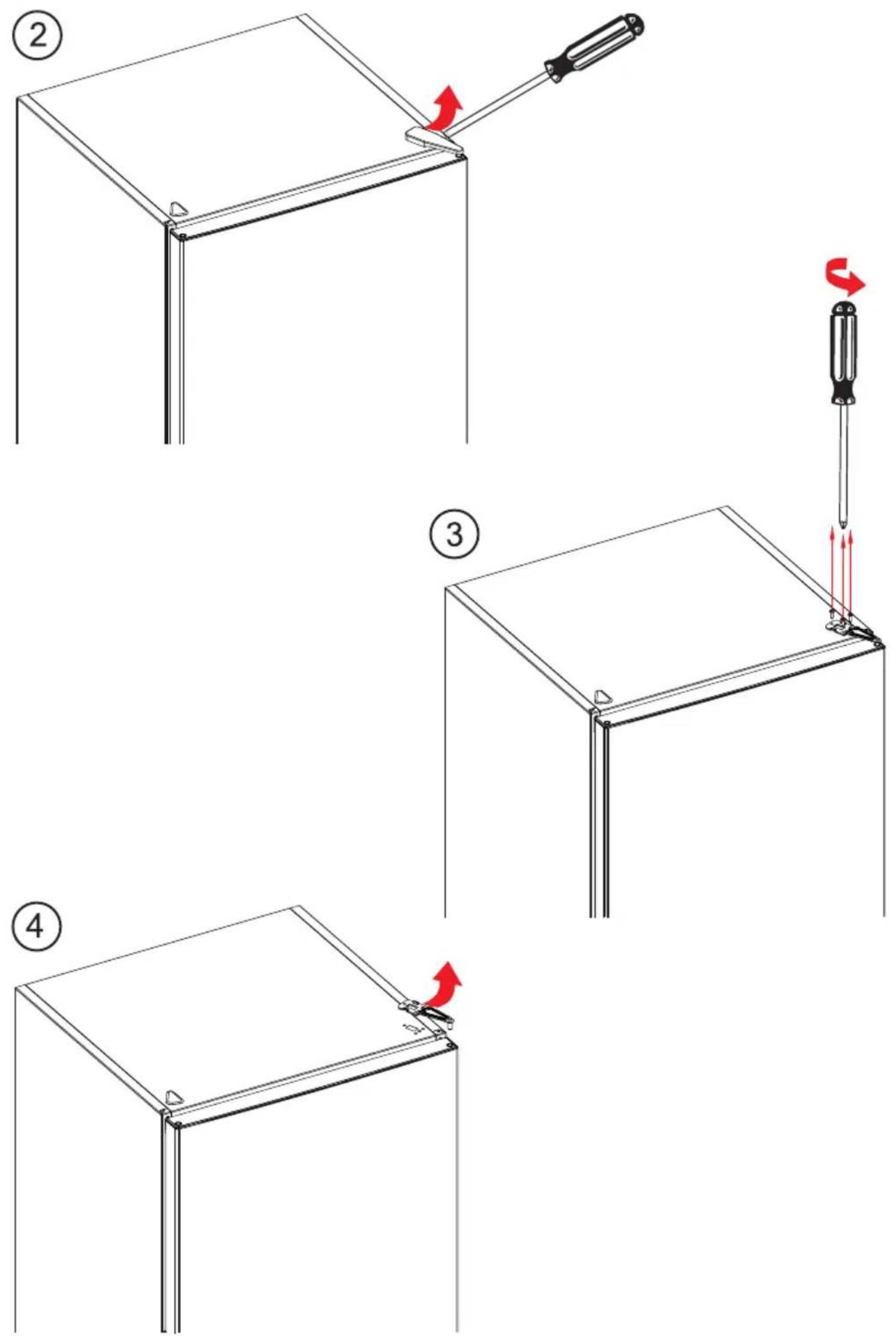 2

3

4