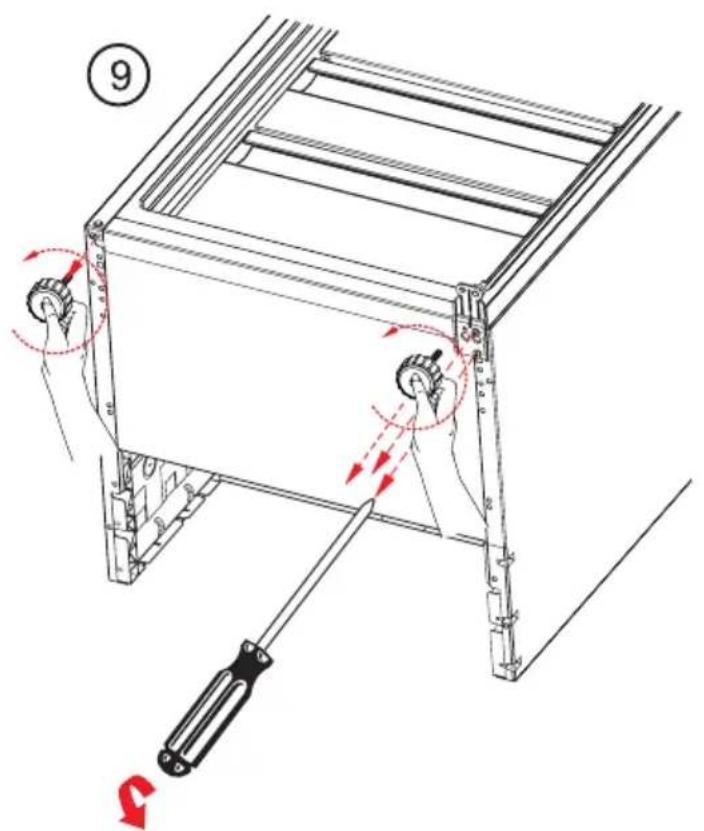 9