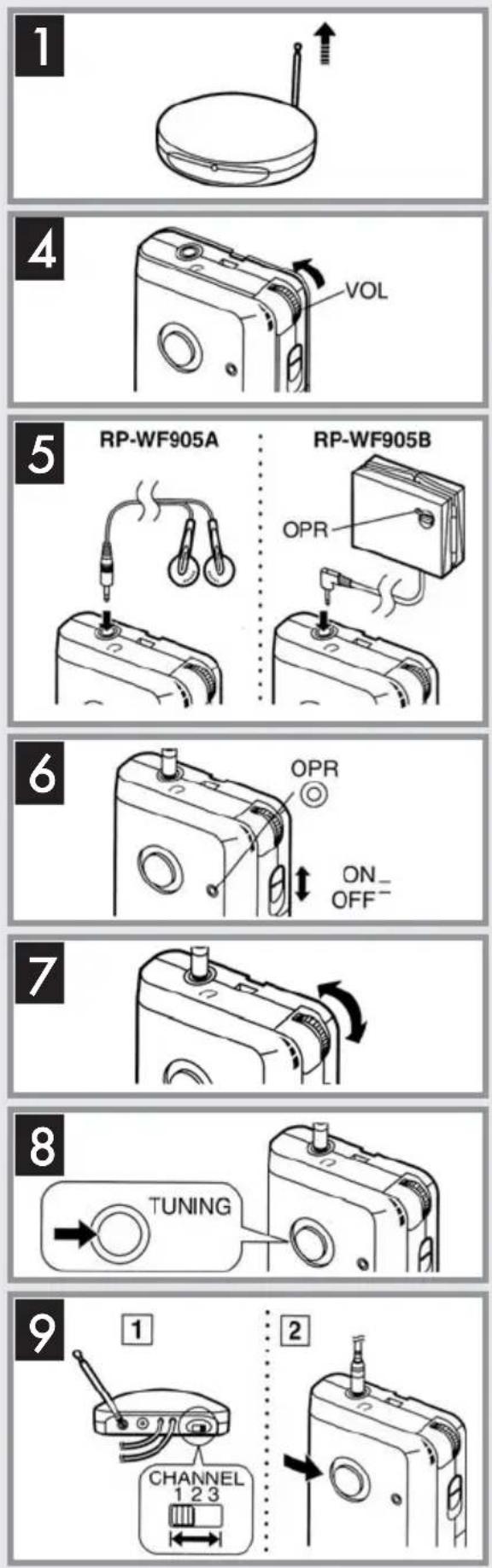 1

4

VOL

5

RP-WF905A

RP-WF905B

OPR

6

OPR

ON
OFF

7

8

TUNING

9

1

2

CHANNEL
1 2 3