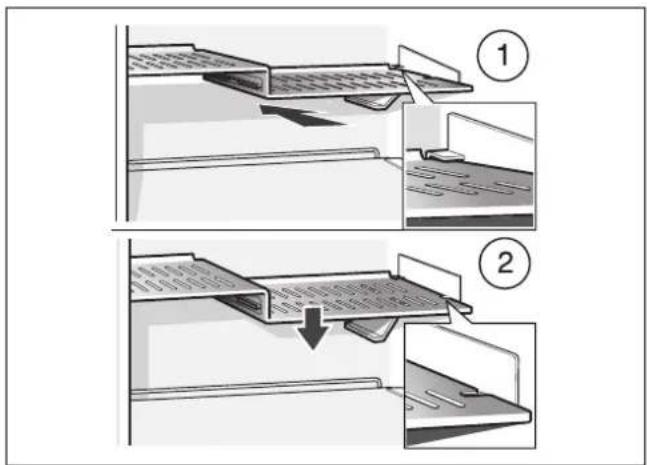 1

2