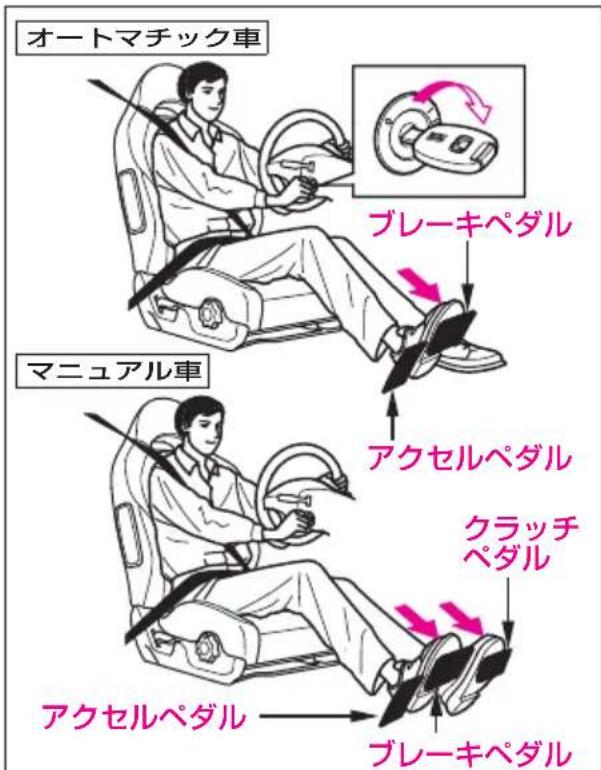 オートマチック車

ブレーキペダル

アクセルペダル

マニュアル車

クラッチペダル

アクセルペダル

ブレーキペダル