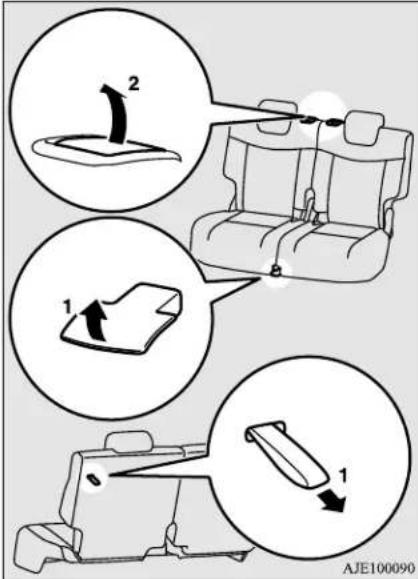 2

1

1

AJE100090