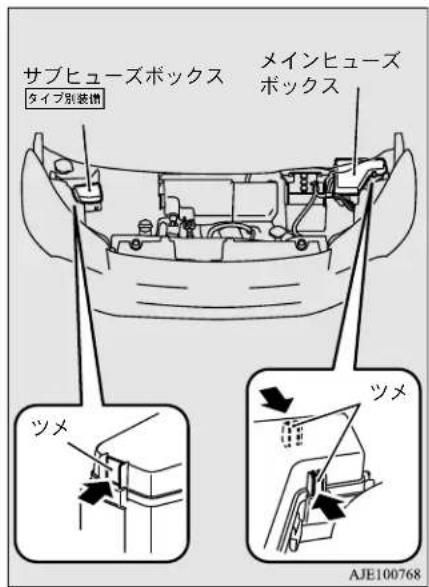 サブヒューズボックス
タイプ別装備

メインヒューズボックス

ツメ

ツメ

AJE100768