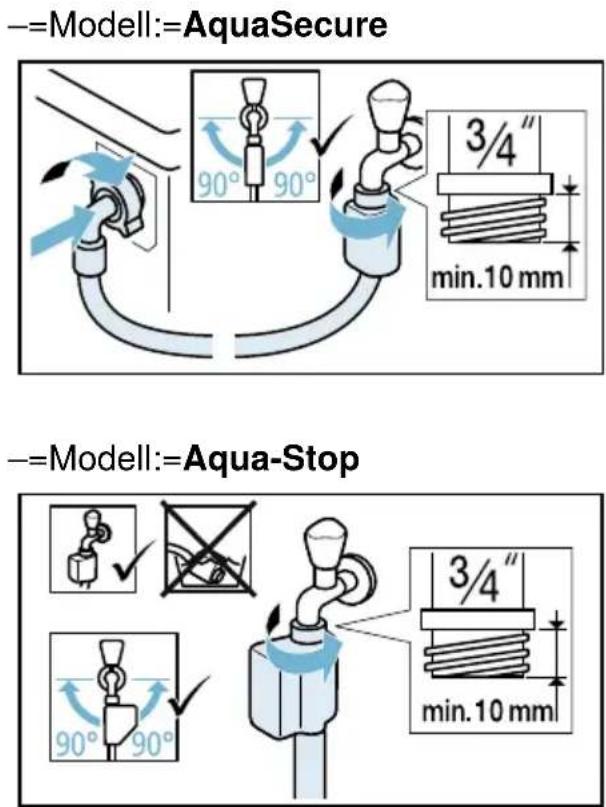 –=Modell:=**AquaSecure**

90° 90°

3/4"

min.10 mm

–=Modell:=**Aqua-Stop**

3/4"

min.10 mm

90° 90°