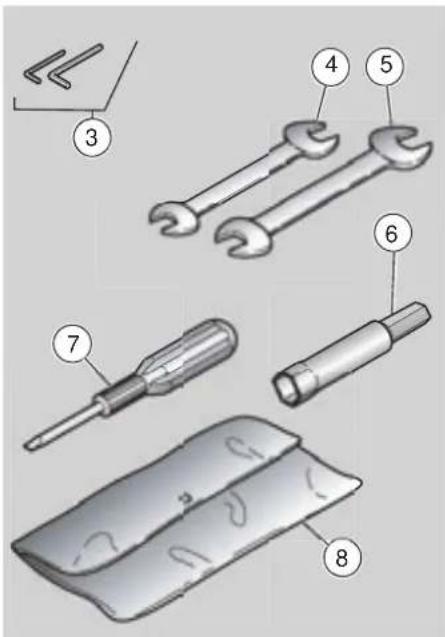 3
4
5
6
7
8