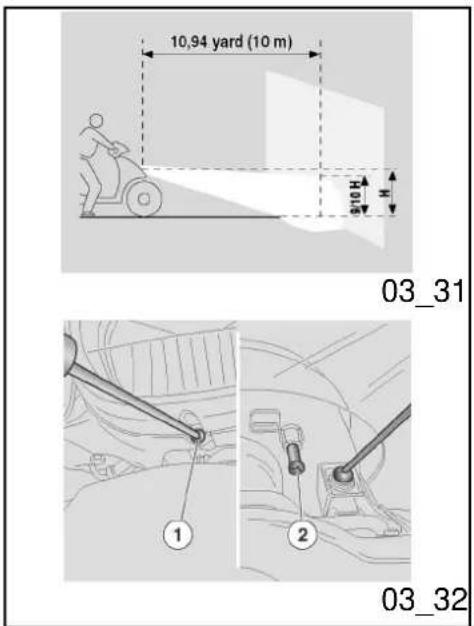 10,94 yard (10 m)

9/10 H

H

03_31

1

2

03_32