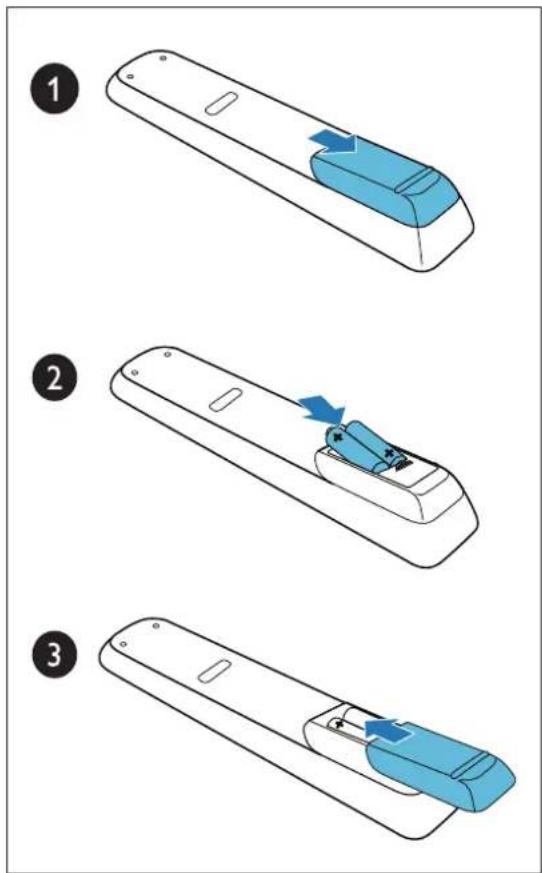 1

2

+
+

3

+