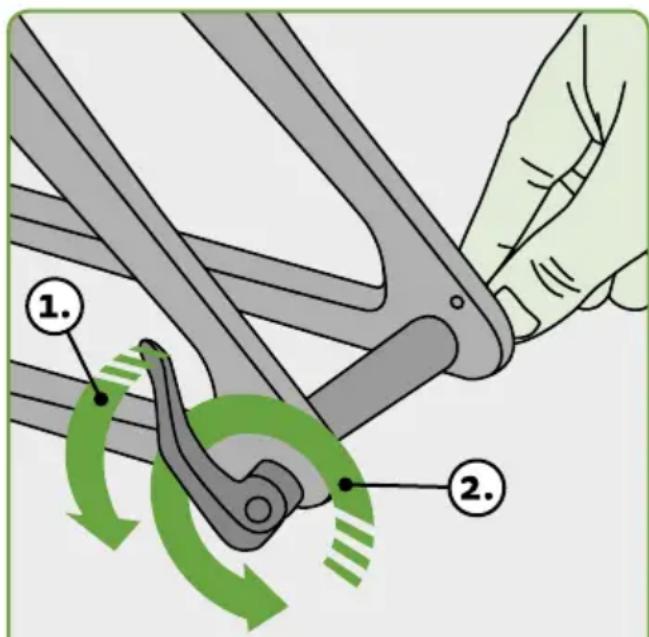 1.

2.