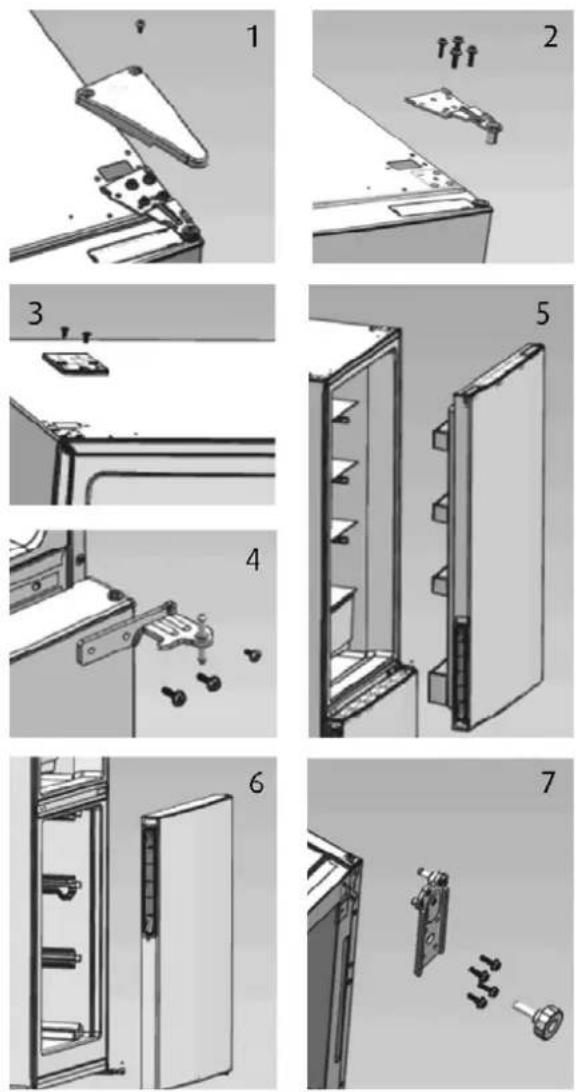 1

2

3

5

4

6

7