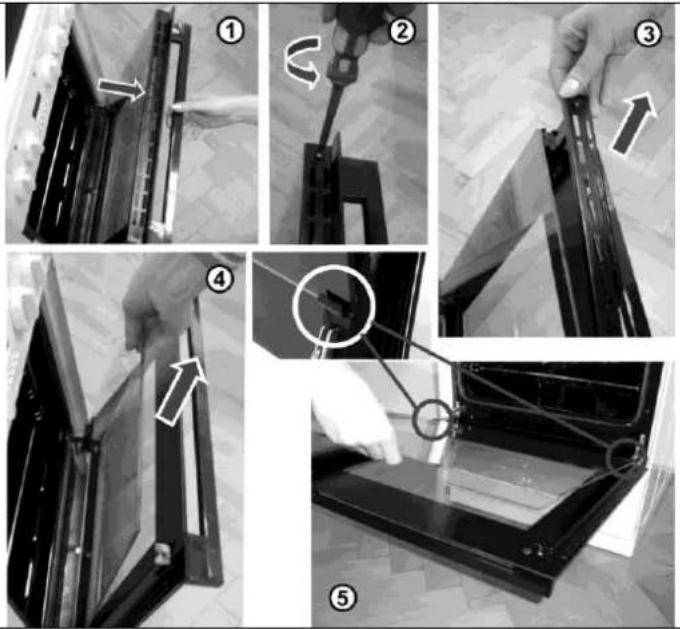 1
2
3
4
5