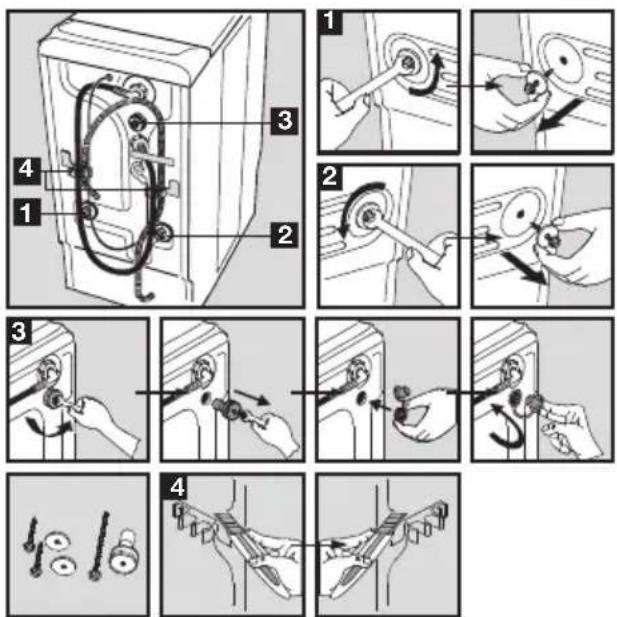 3
4
1
2
1
2
3
4