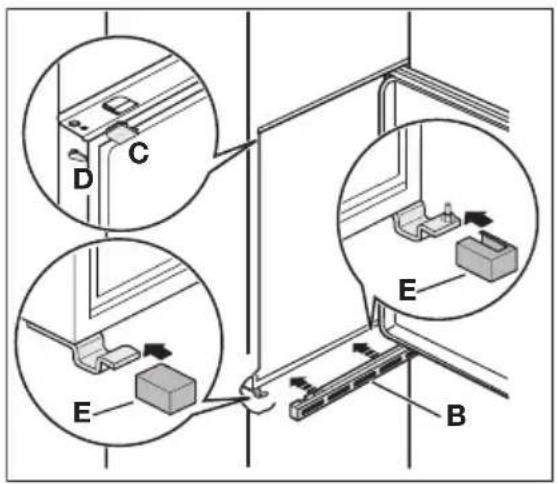 C
D
E
E
B