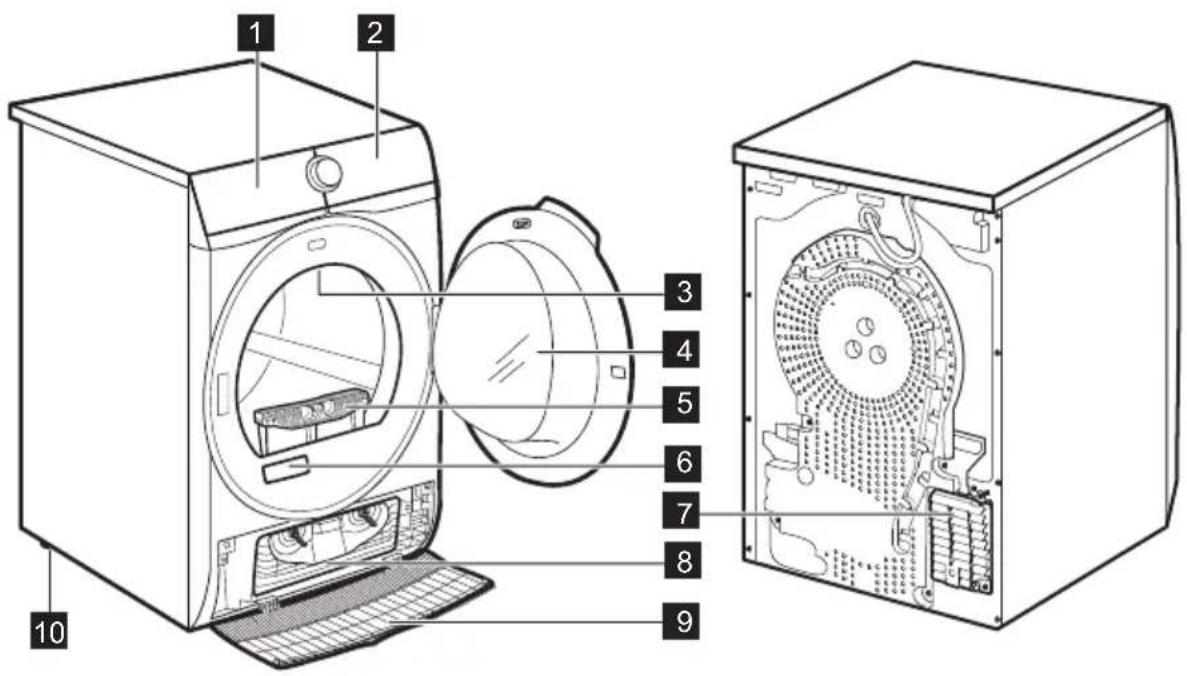 1
2
3
4
5
6
7
8
9
10