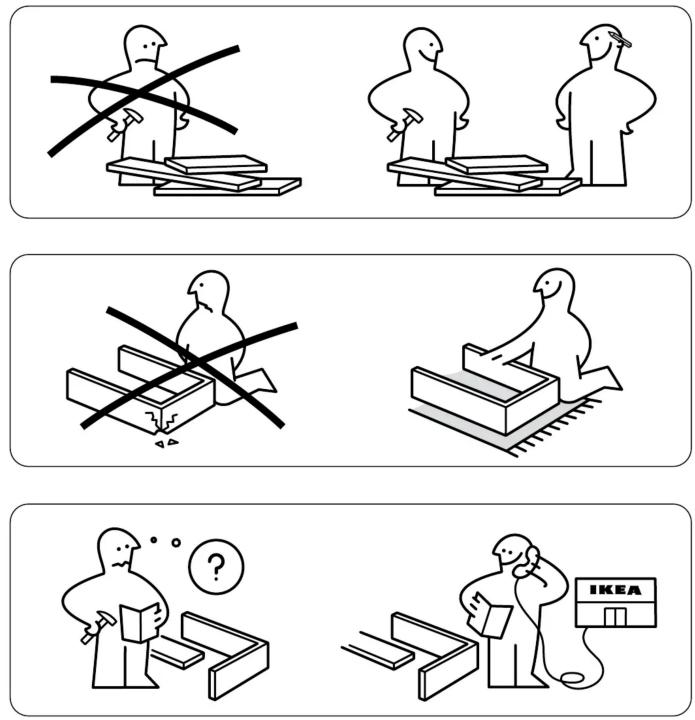 ?

IKEA