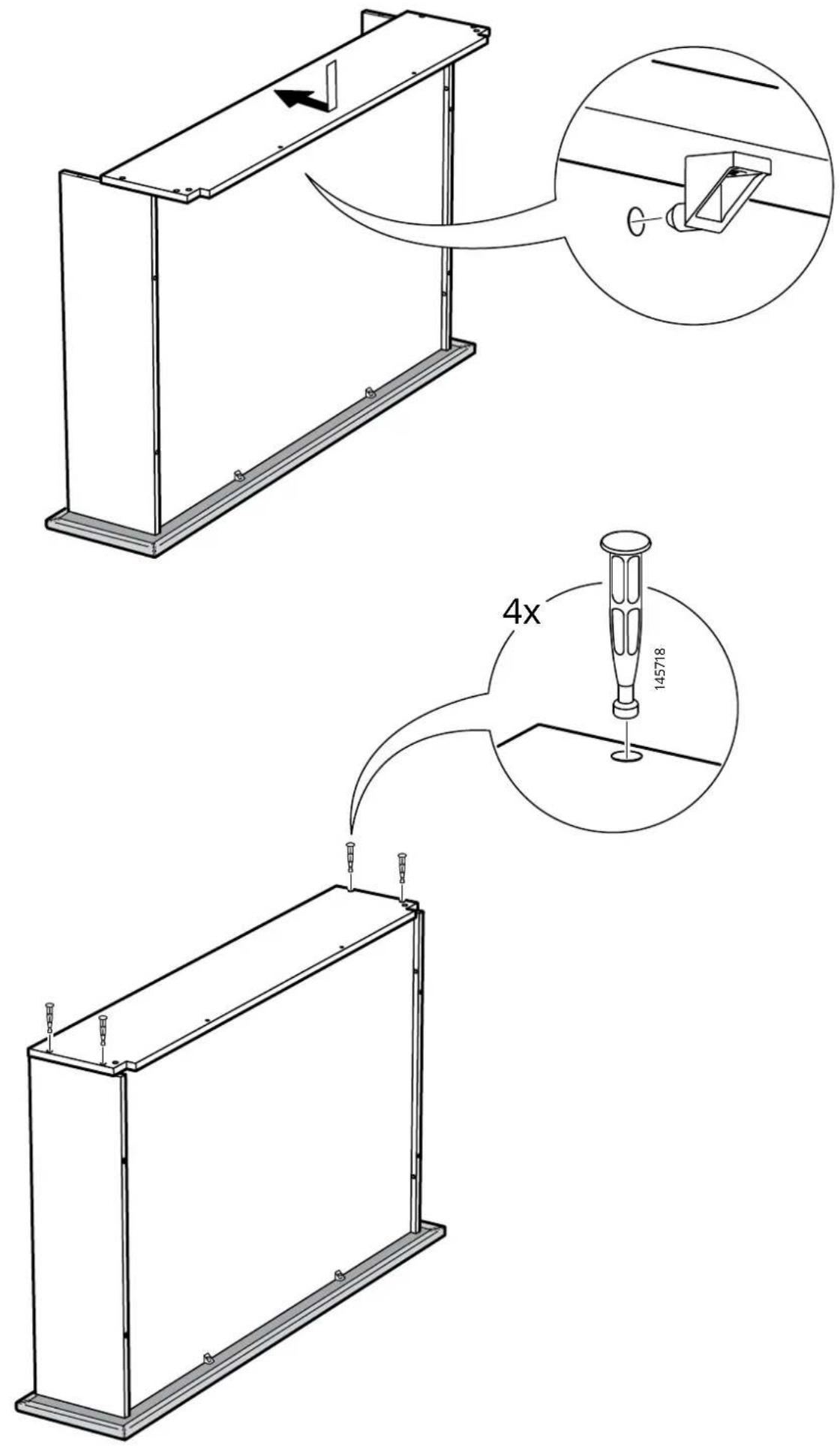 4x

145718