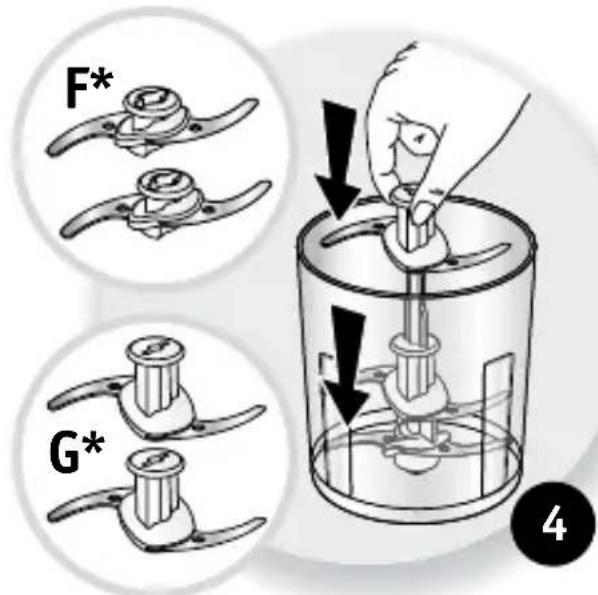 F*

G*

4