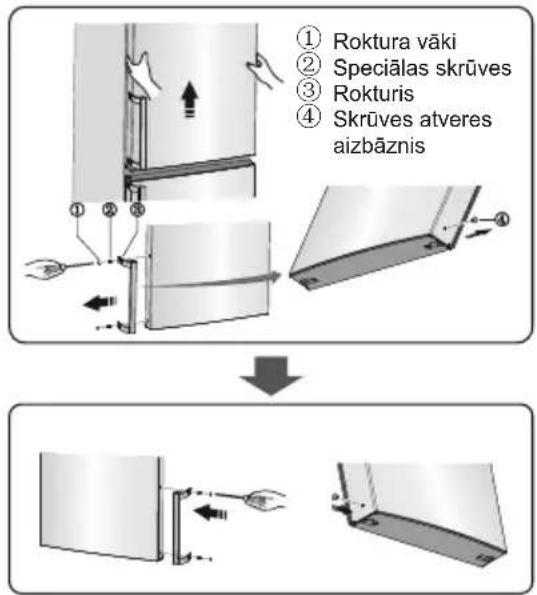 ① Roktura vāki
② Speciālas skrūves
③ Rokturis
④ Skrūves atveres aizbāznis

①
②
③
④