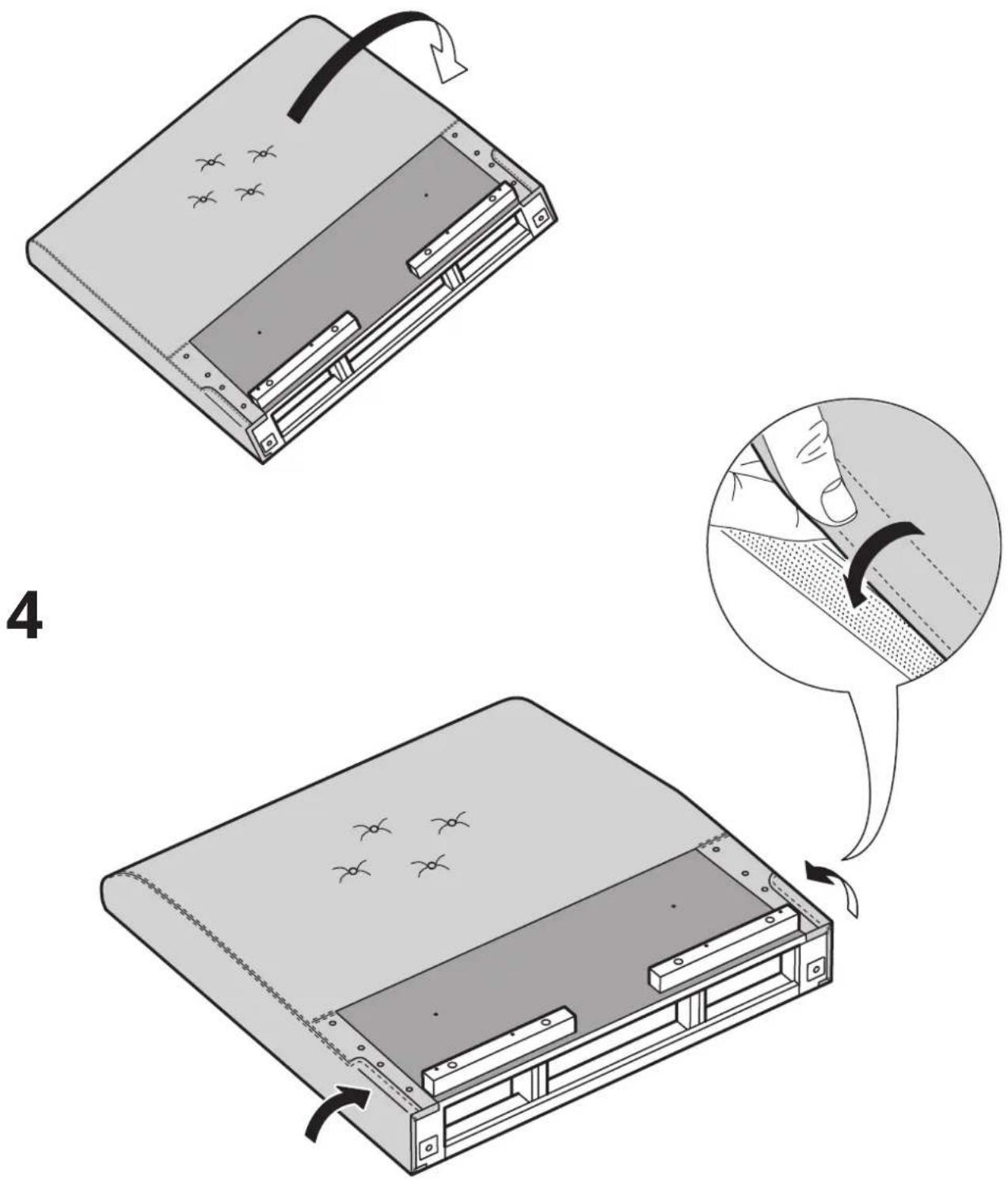 4