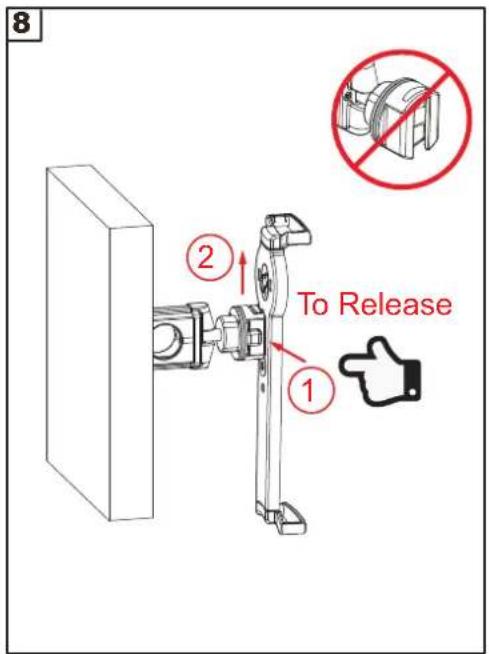 8

2

To Release

1