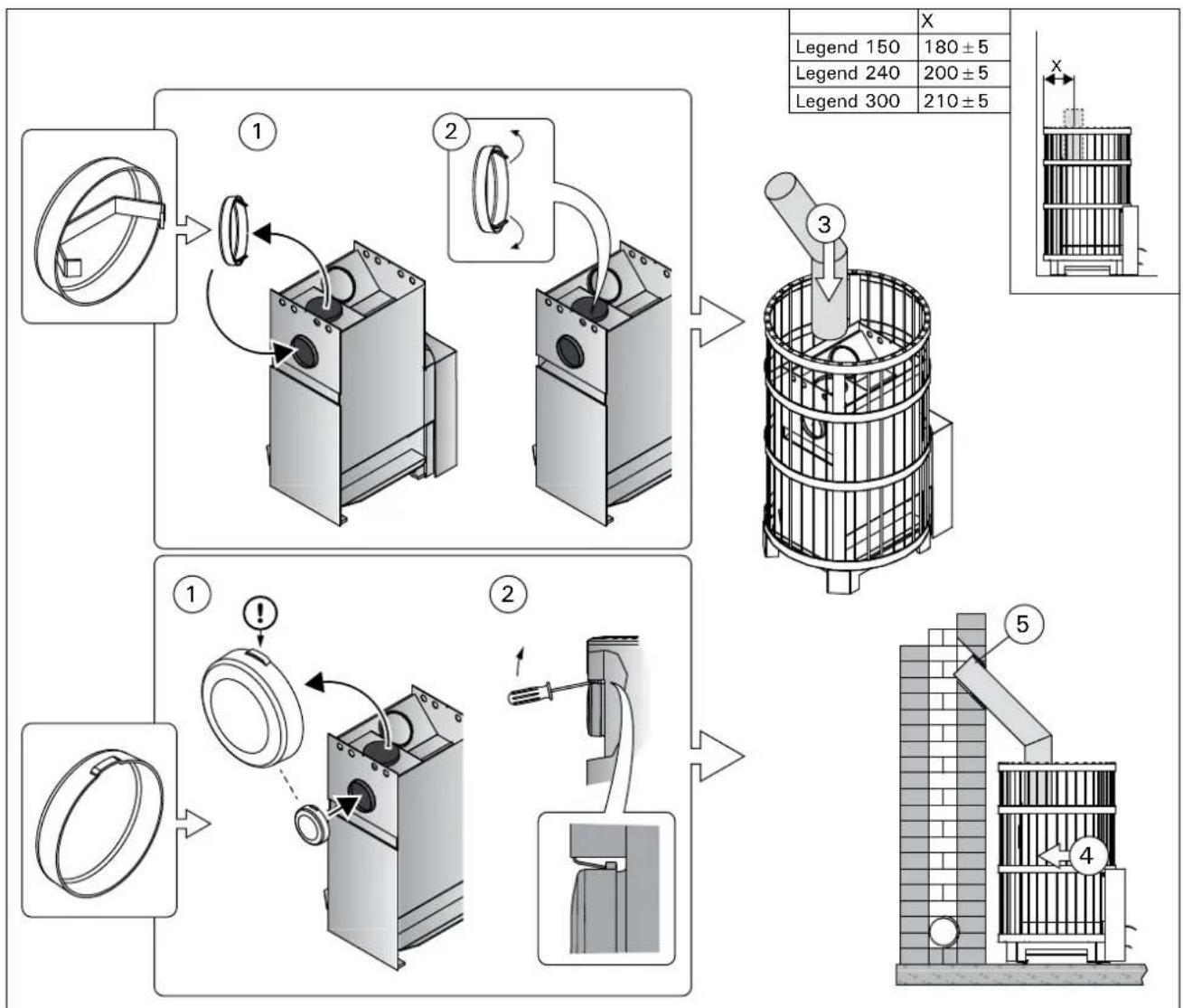 | | X |
|---|---|
| Legend 150 | $180 \pm 5$ |
| Legend 240 | $200 \pm 5$ |
| Legend 300 | $210 \pm 5$ |

X

1

2

3

1

!

2

5

4