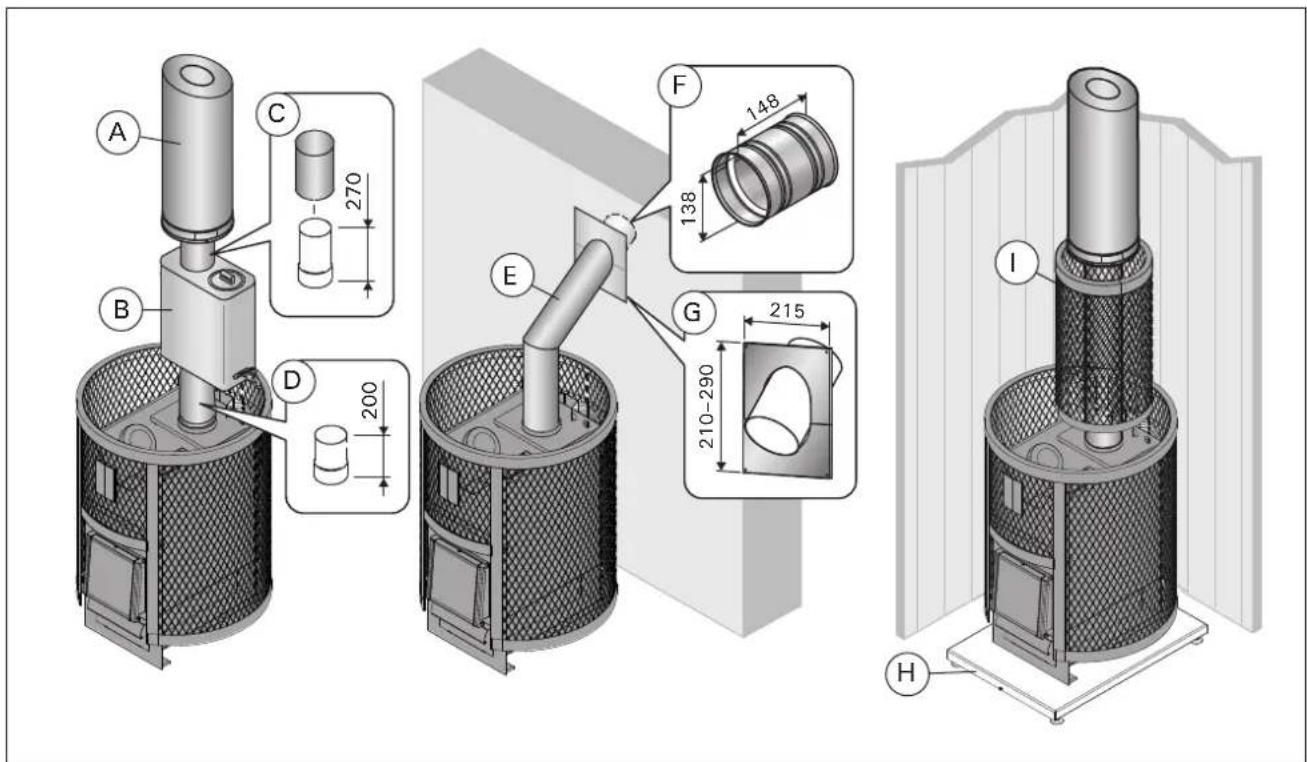 A

C

270

B

D

200

F

148

138

E

G

215

210–290

I

H