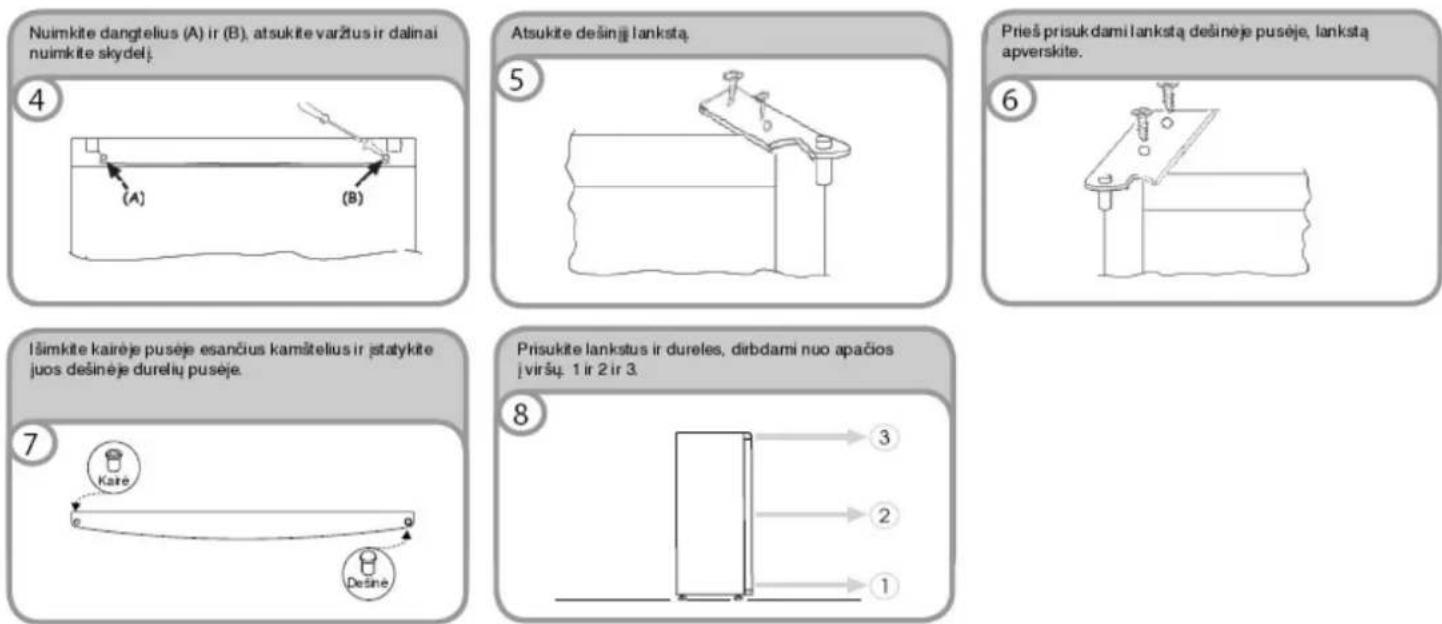 Nuimkite dangtelius (A) ir (B), atsukite varžtus ir dalinai nuimkite skydelį.

4

(A)

(B)

Atsukite dešinįjį lankstą.

5

Prieš prisukdami lankstą dešinėje pusėje, lankstą apverskite.

6

Išimkite kairėje pusėje esančius kamštelius ir įstatykite juos dešinėje durelių pusėje.

7

Kairė

Dešinė

Prisukite lankstus ir dureles, dirbdami nuo apačios į viršų. 1 ir 2 ir 3.

8

3

2

1