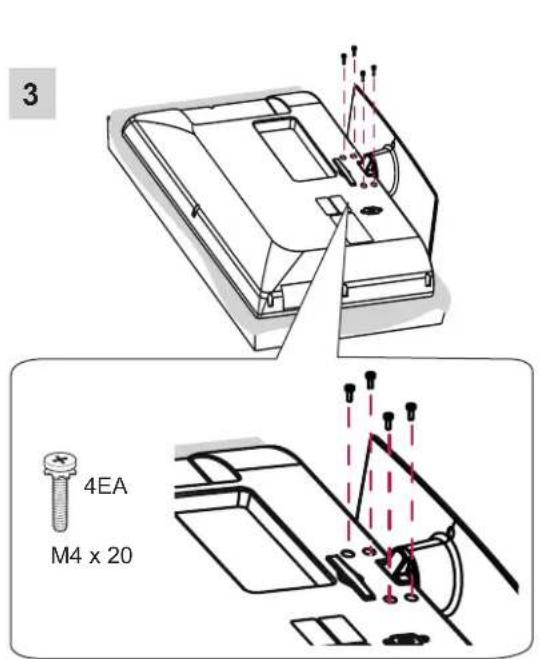 3

4EA

M4 x 20