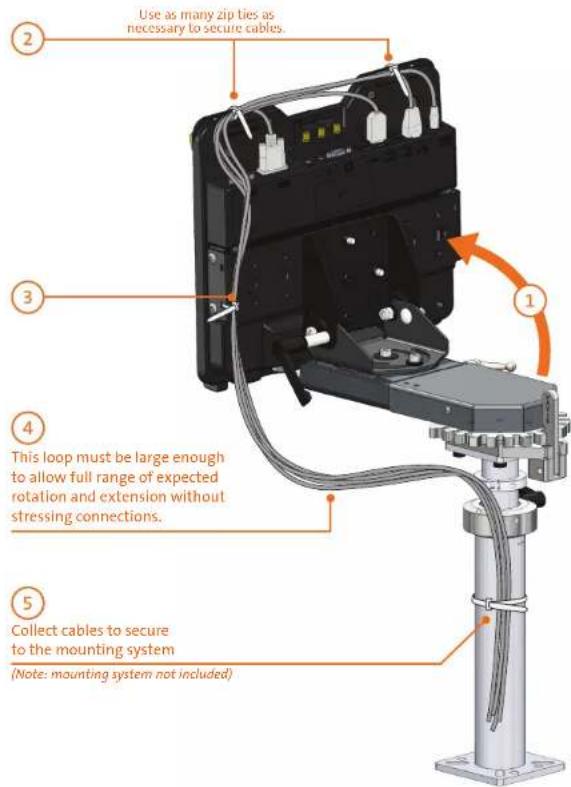 2

Use as many zip ties as necessary to secure cables.

3

1

4

This loop must be large enough to allow full range of expected rotation and extension without stressing connections.

5

Collect cables to secure to the mounting system

(Note: mounting system not included)