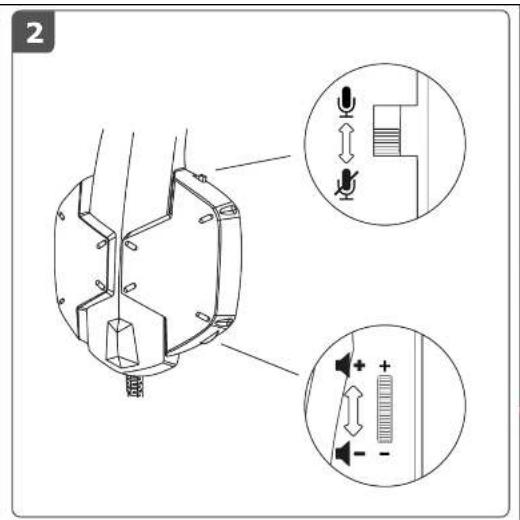 2

+
+
-
-