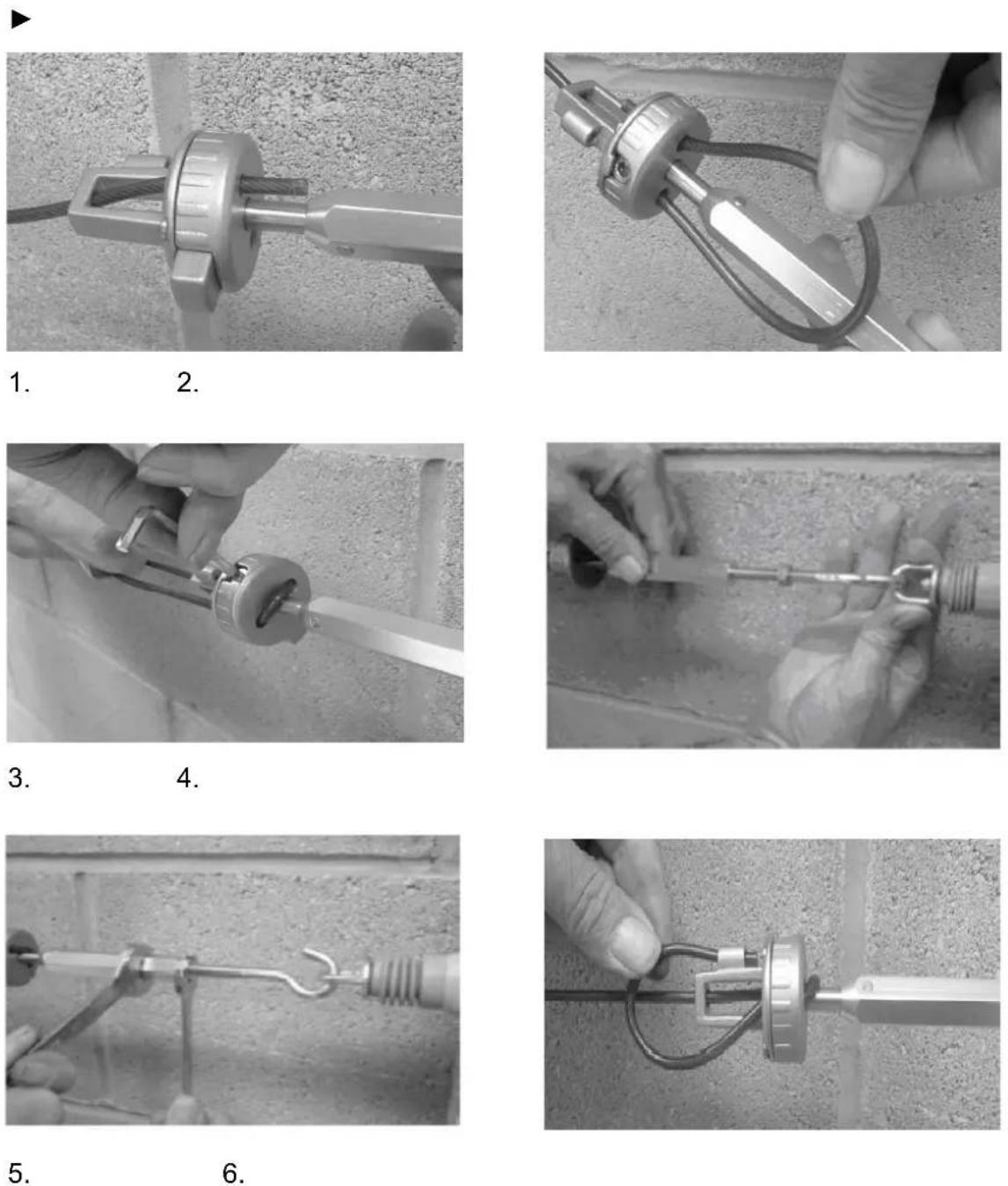 ►

1. 2.

3. 4.

5. 6.