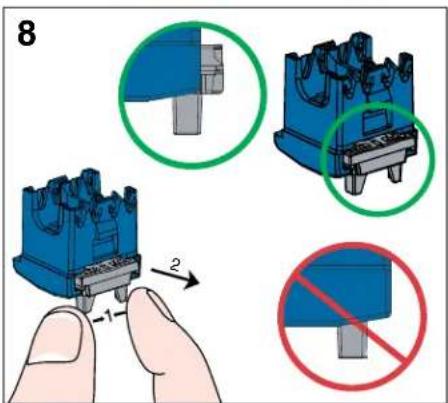 8

2

1