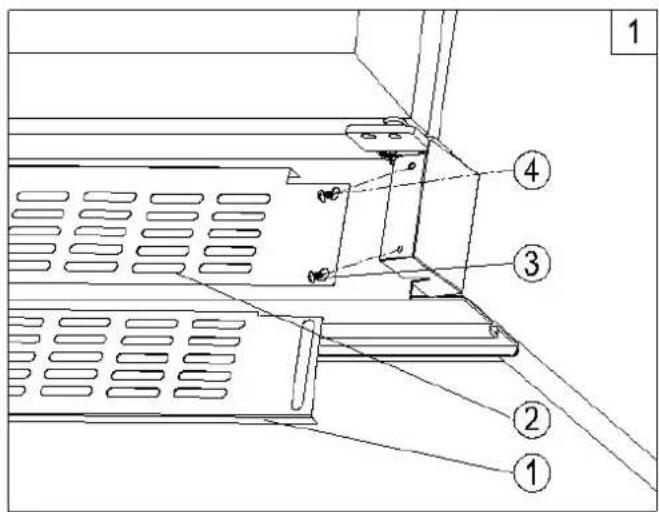 1

4

3

2

1