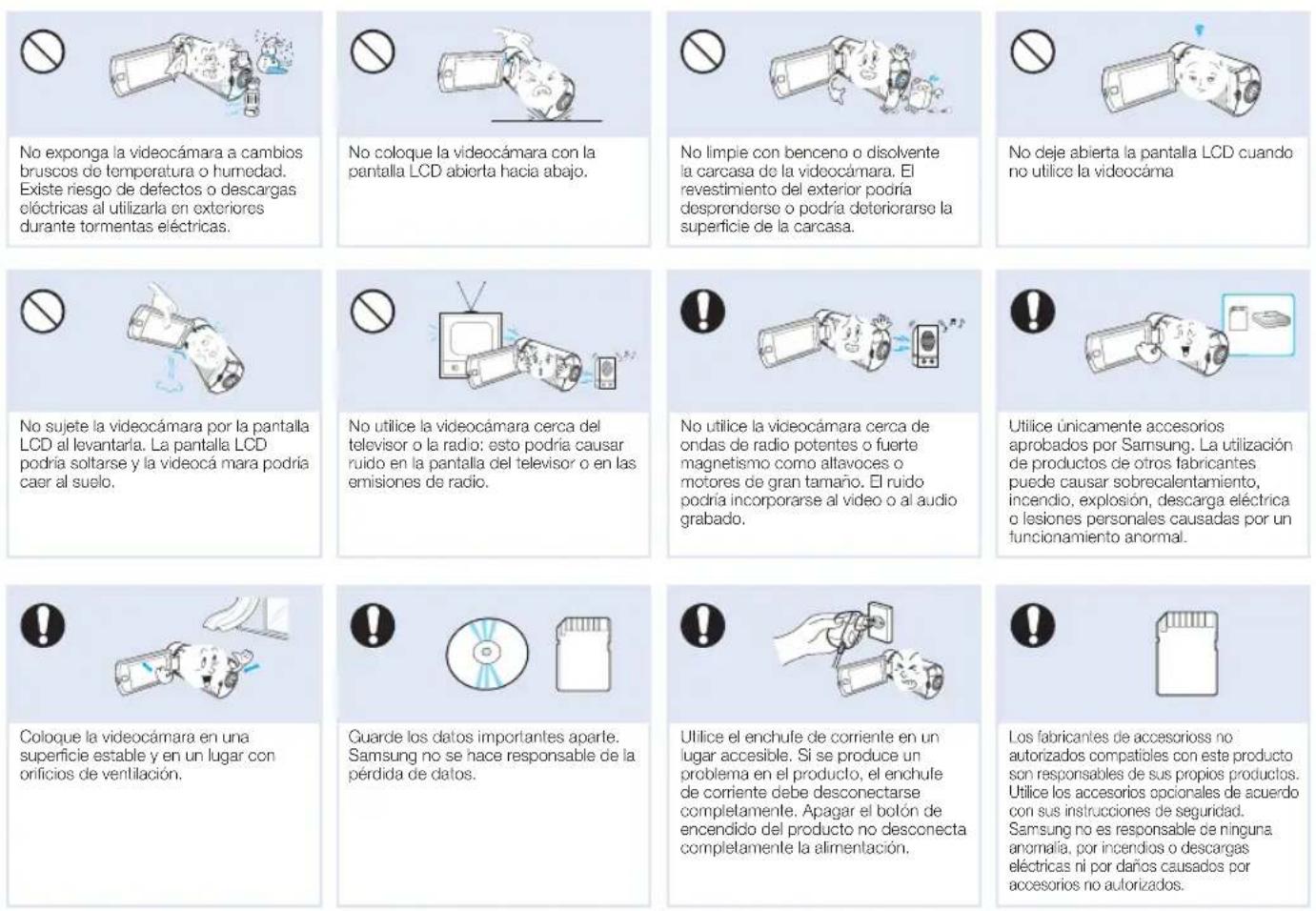 No exponga la videocámara a cambios bruscos de temperatura o humedad. Existe riesgo de defectos o descargas eléctricas al utilizarla en exteriores durante tormentas eléctricas.

No coloque la videocámara con la pantalla LCD abierta hacia abajo.

No limpie con benceno o disolvente la carcasa de la videocámara. El revestimiento del exterior podría desprenderse o podría deteriorarse la superficie de la carcasa.

No deje abierta la pantalla LCD cuando no utilice la videocáma

No sujete la videocámara por la pantalla LCD al levantarla. La pantalla LCD podría soltarse y la videocá mara podría caer al suelo.

No utilice la videocámara cerca del televisor o la radio: esto podría causar ruido en la pantalla del televisor o en las emisiones de radio.

No utilice la videocámara cerca de ondas de radio potentes o fuerte magnetismo como altavoces o motores de gran tamaño. El ruido podría incorporarse al video o al audio grabado.

Utilice únicamente accesorios aprobados por Samsung. La utilización de productos de otros fabricantes puede causar sobrecalentamiento, incendio, explosión, descarga eléctrica o lesiones personales causadas por un funcionamiento anormal.

Coloque la videocámara en una superficie estable y en un lugar con orificios de ventilación.

Guarde los datos importantes aparte. Samsung no se hace responsable de la pérdida de datos.

Utilice el enchufe de corriente en un lugar accesible. Si se produce un problema en el producto, el enchufe de corriente debe desconectarse completamente. Apagar el botón de encendido del producto no desconecta completamente la alimentación.

Los fabricantes de accesorioss no autorizados compatibles con este producto son responsables de sus propios productos. Utilice los accesorios opcionales de acuerdo con sus instrucciones de seguridad. Samsung no es responsable de ninguna anomalía, por incendios o descargas eléctricas ni por daños causados por accesorios no autorizados.