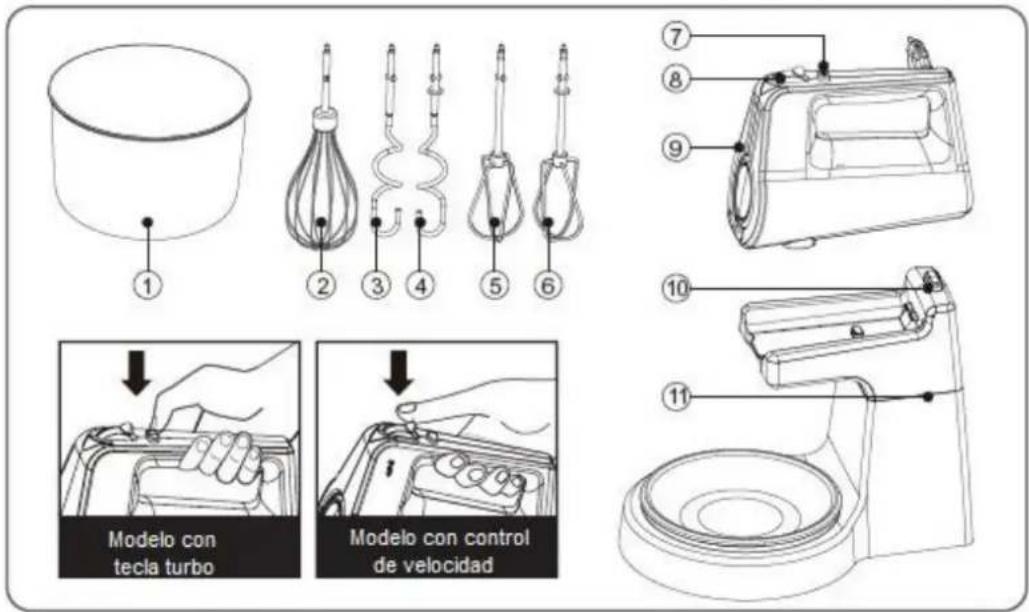 1
2
3
4
5
6
7
8
9
10
11

Modelo con tecla turbo

Modelo con control de velocidad