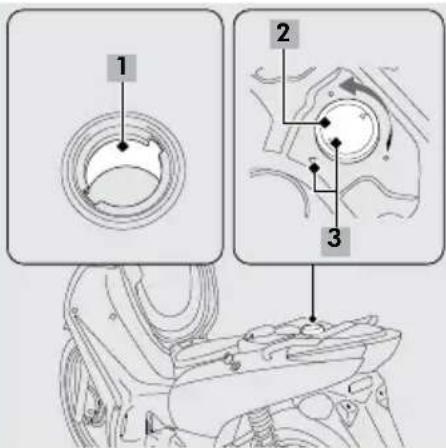 1

2

3