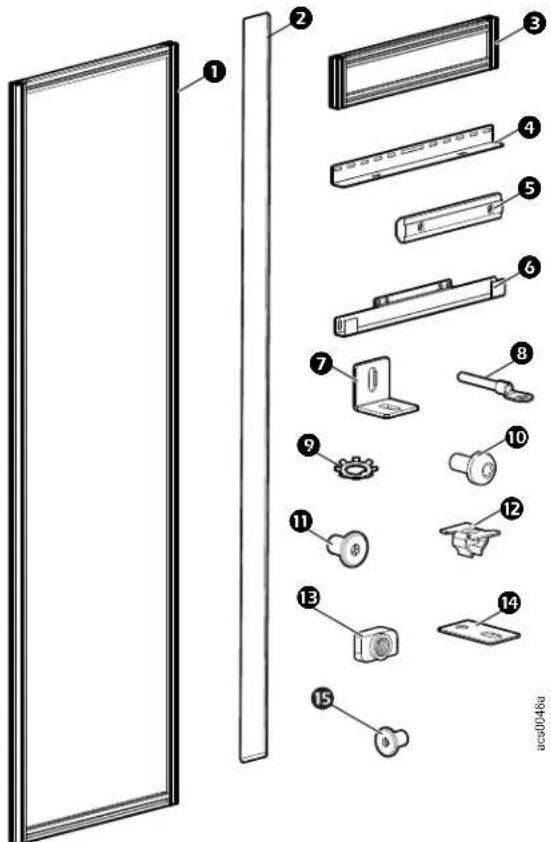 1
2
3
4
5
6
7
8
9
10
11
12
13
14
15
acs0046a