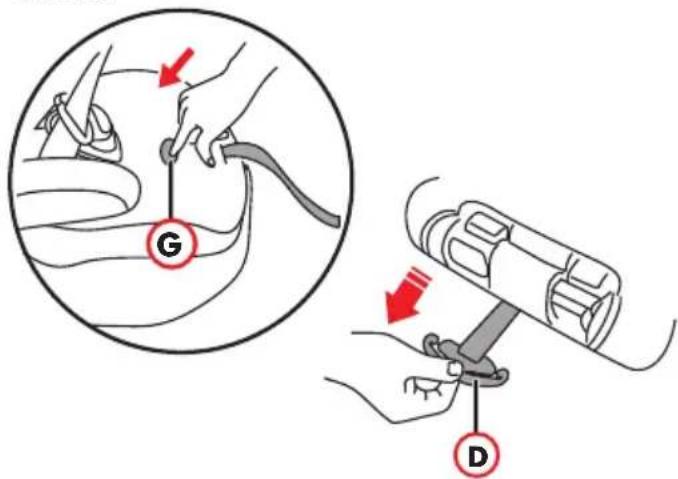 G

D