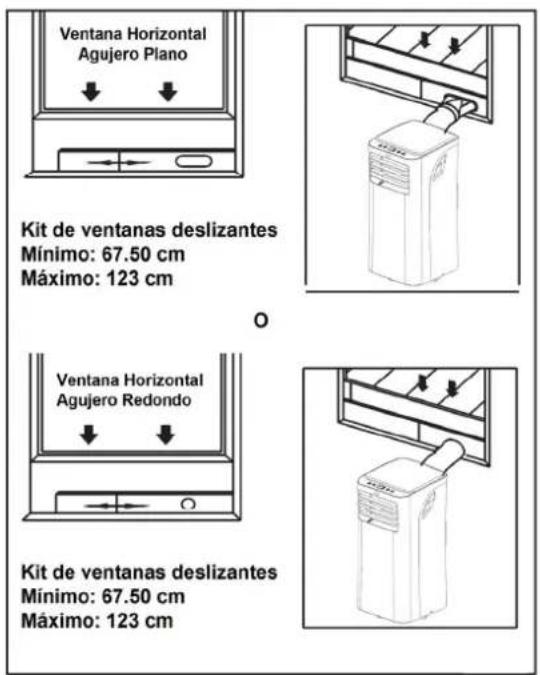 Ventana Horizontal
Agujero Plano

Kit de ventanas deslizantes
Mínimo: 67.50 cm
Máximo: 123 cm

O

Ventana Horizontal
Agujero Redondo

Kit de ventanas deslizantes
Mínimo: 67.50 cm
Máximo: 123 cm