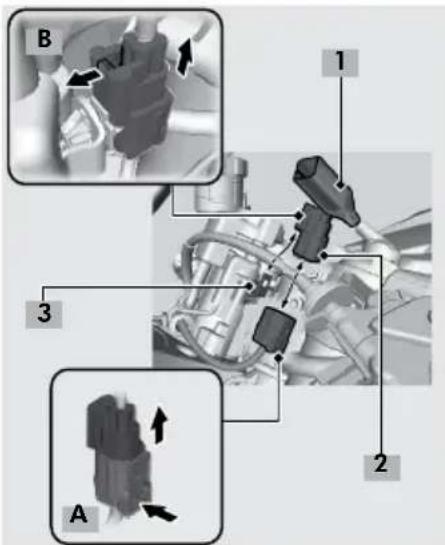 B
1
3
2
A