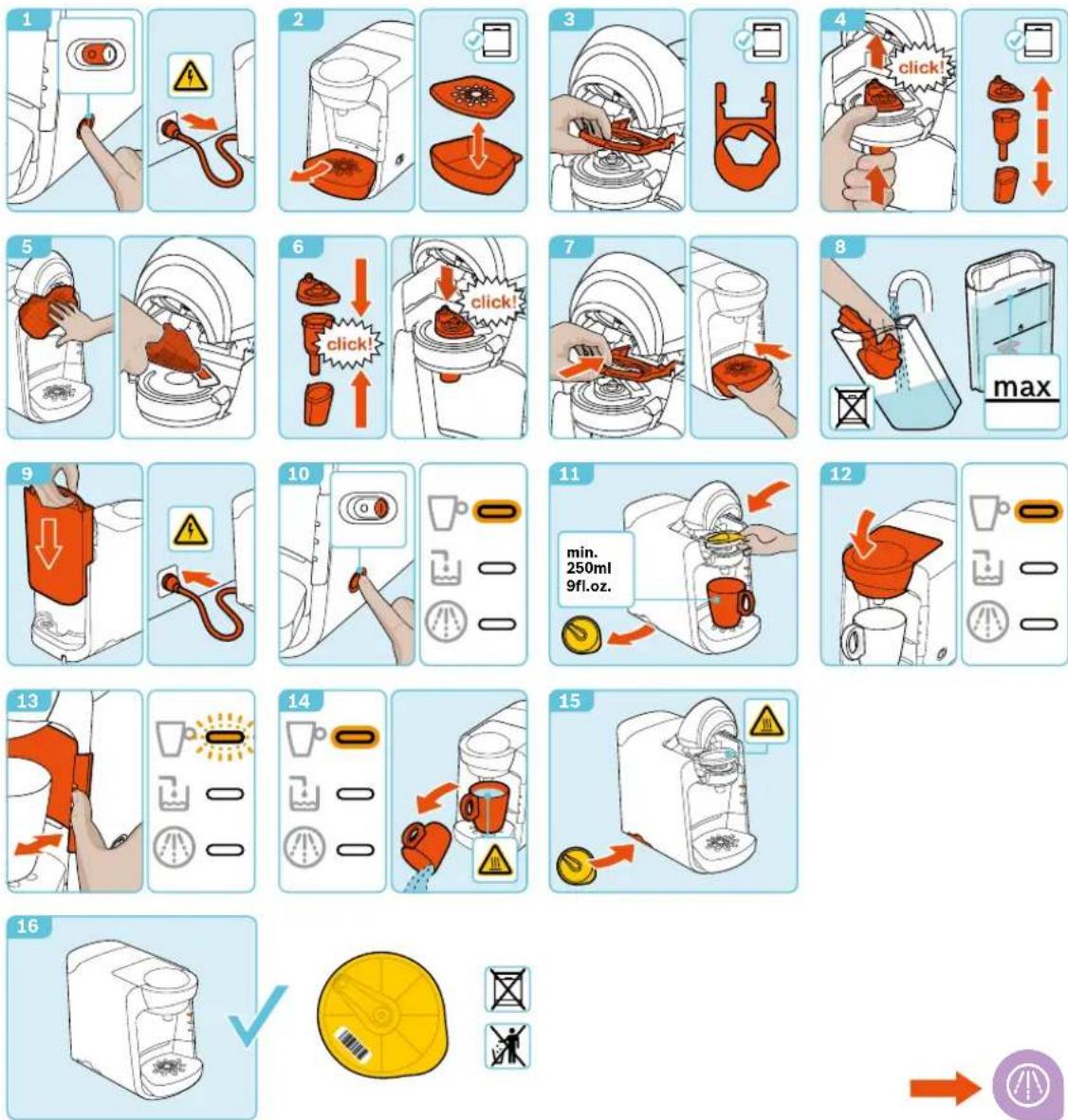 1

2

3

4
click!

5

6
click!
click!

7

8
max

9

10

11
min.
250ml
9fl.oz.

12

13

14

15

16