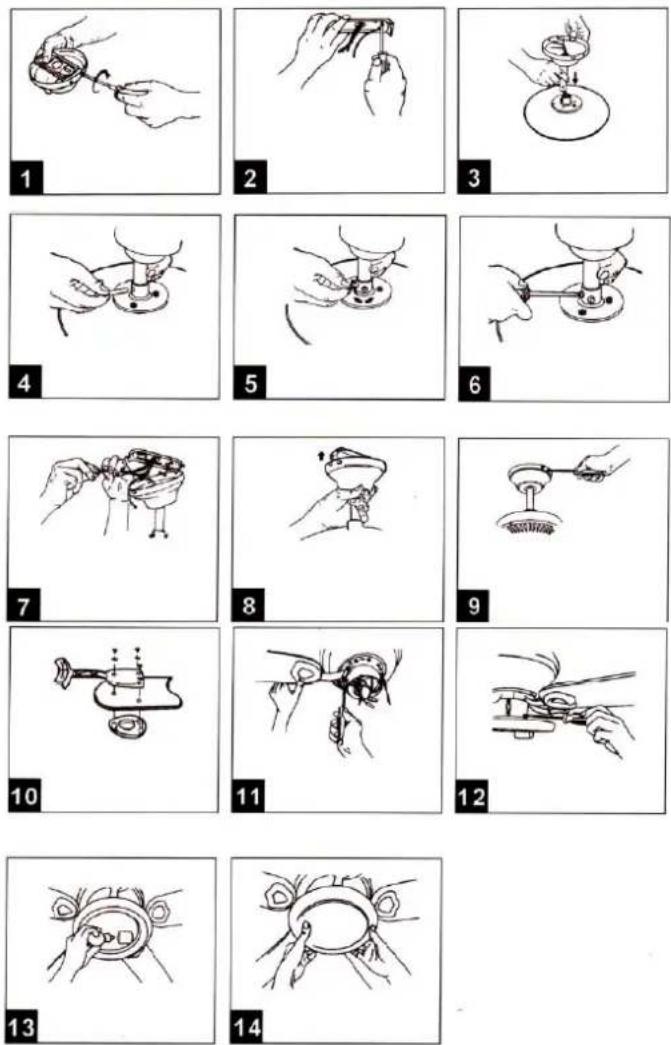 1

2

3

4

5

6

7

8

9

10

11

12

13

14