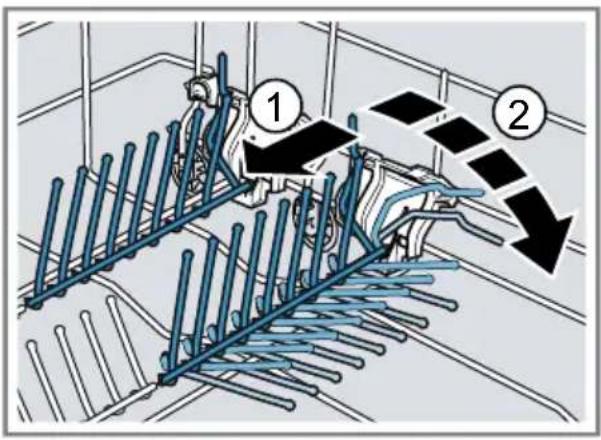 1

2