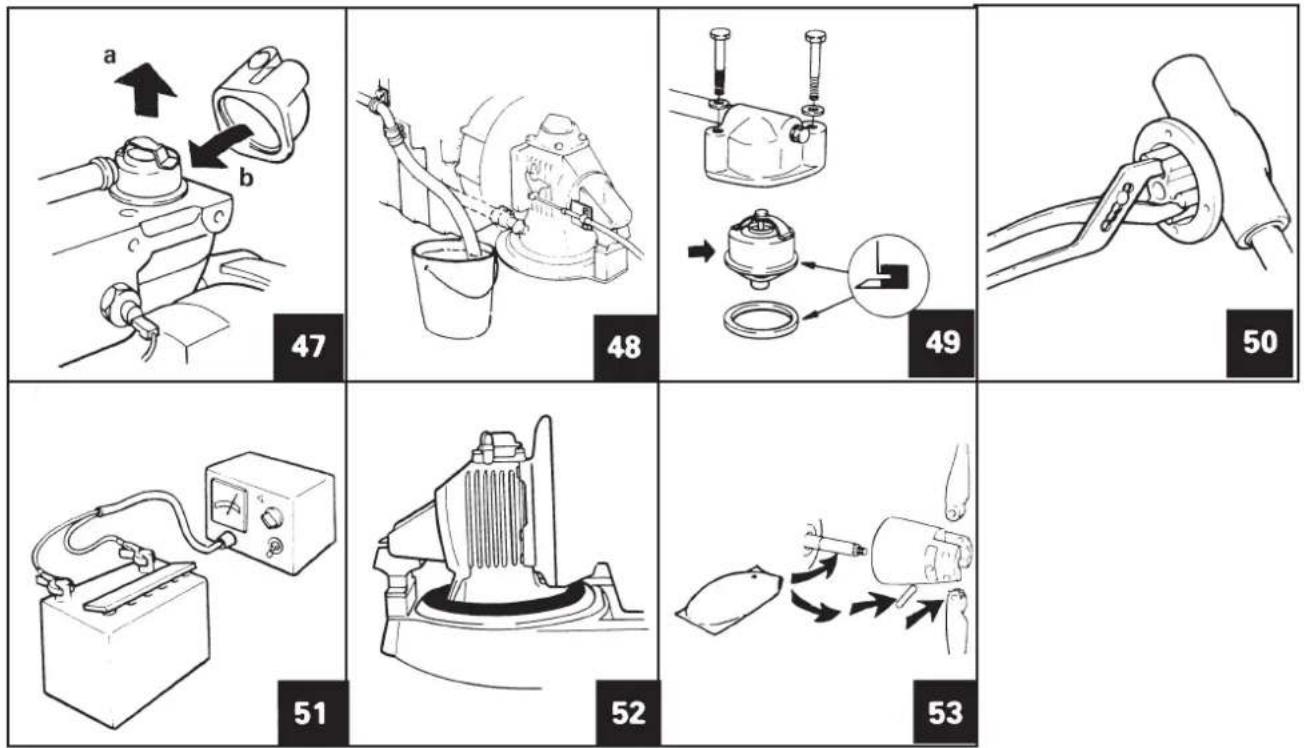 a
b
47
48
49
50
51
52
53