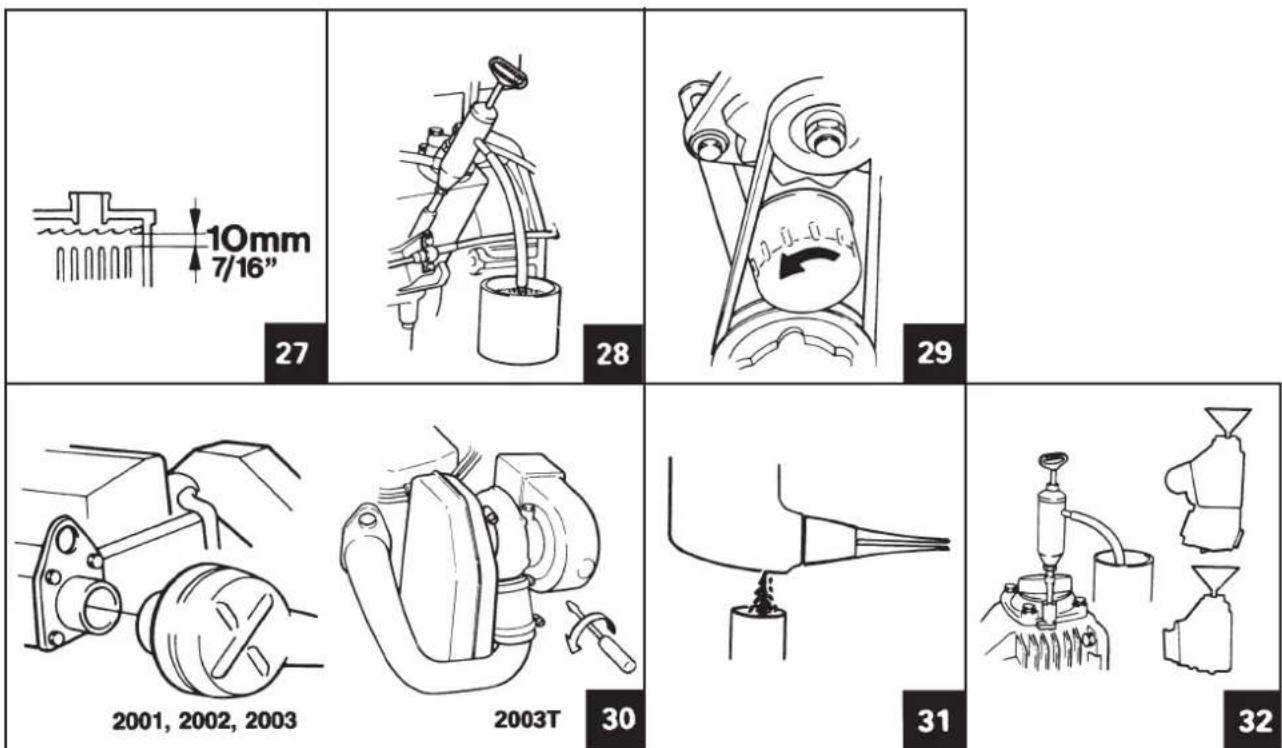 10mm
7/16"
27
28
29
2001, 2002, 2003
2003T
30
31
32