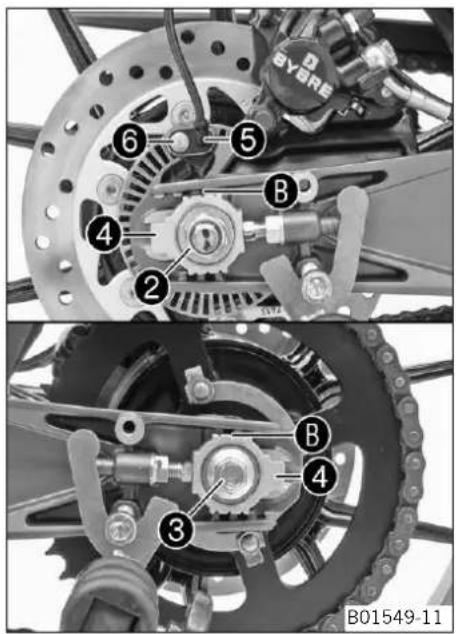 BYBRE
6
5
B
4
2
B
4
3
B01549-11