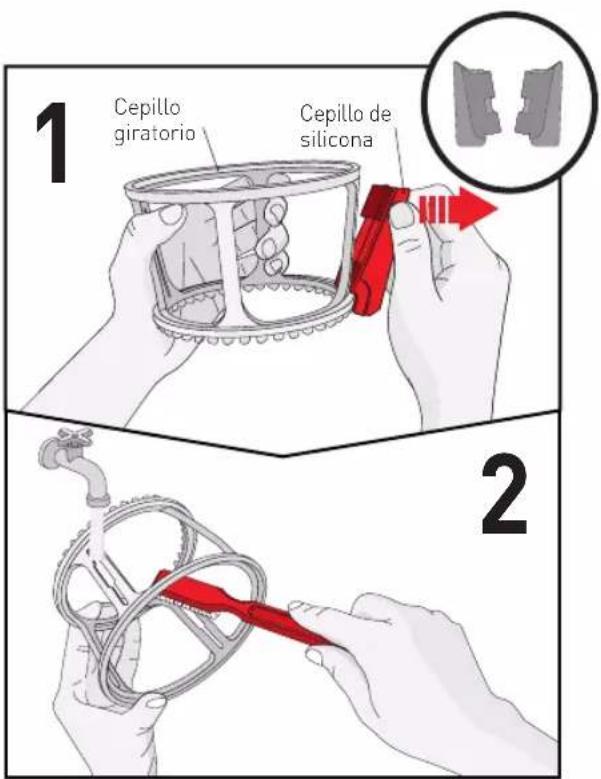 1

Cepillo giratorio

Cepillo de silicona

2