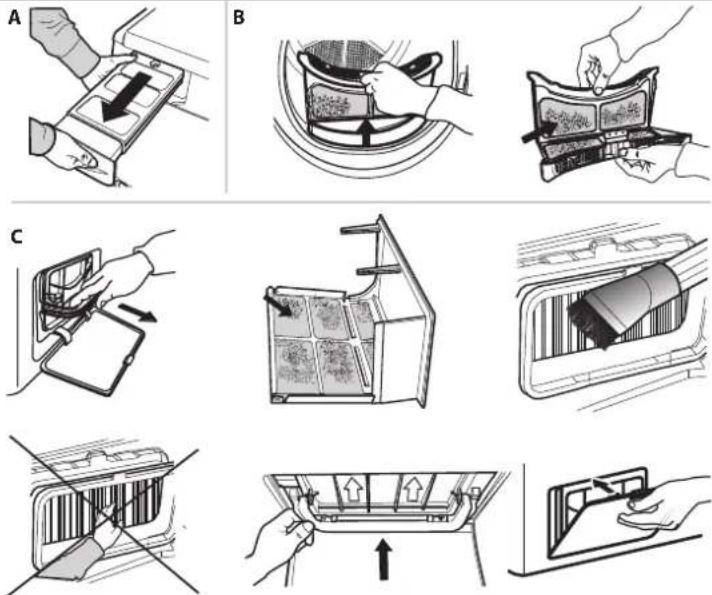 A

B

C