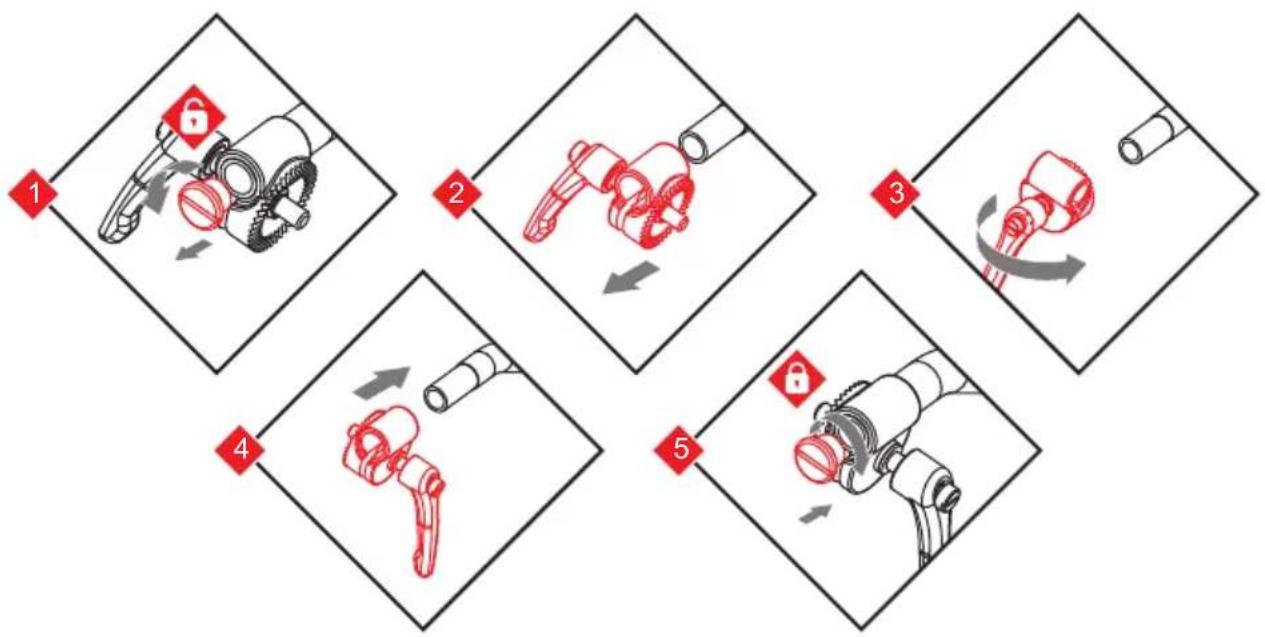 1
2
3
4
5