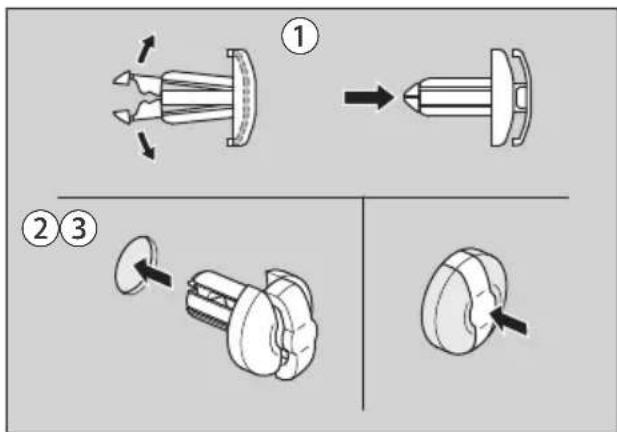 1

2 3